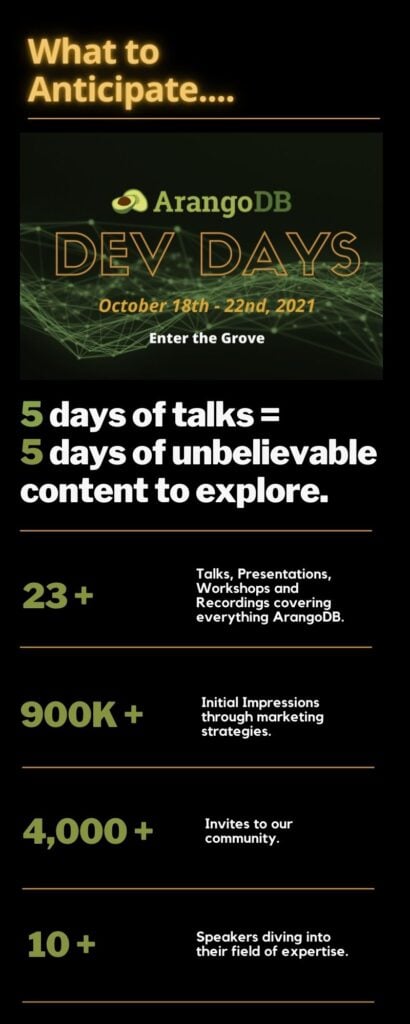 What to Anticipate....

ArangoDB

DEV DAYS

October 18th - 22nd, 2021

Enter the Grove

5 days of talks = 5 days of unbelievable content to explore.

23 +

Talks, Presentations, Workshops and Recordings covering everything ArangoDB.

900K +

Initial Impressions through marketing strategies.

4,000 +

Invites to our community.

10 +

Speakers diving into their field of expertise.